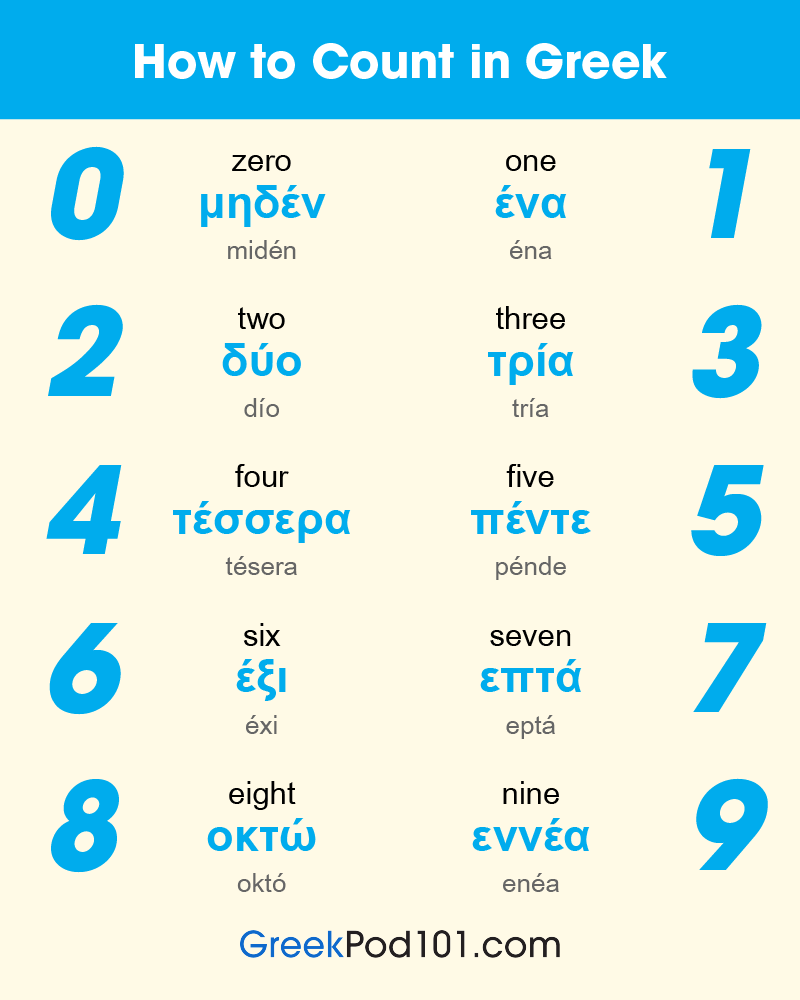 How to Count in Greek

0
zero
μηδέν
midén

one
ένα
éna
1

2
two
δύο
dío

three
τρία
tría
3

4
four
τέσσερα
tésera

five
πέντε
pénde
5

6
six
έξι
éxi

seven
επτά
eptá
7

8
eight
οκτώ
októ

nine
εννέα
enéa
9

GreekPod101.com