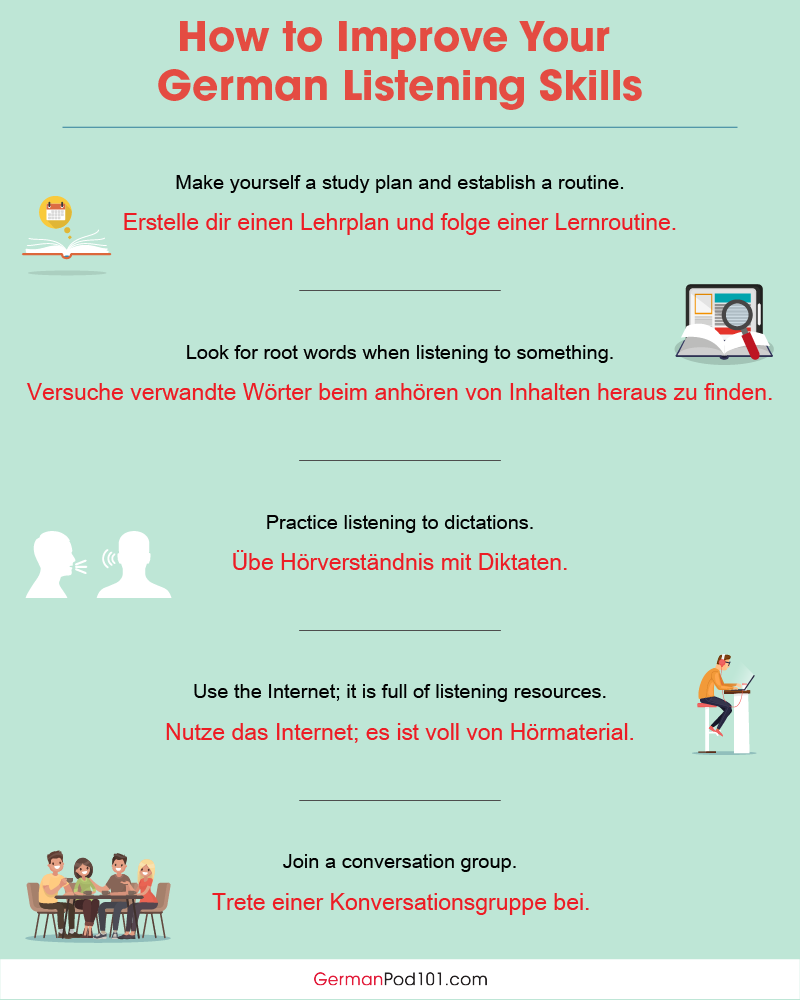 How to Improve Your German Listening Skills

Make yourself a study plan and establish a routine.

Erstelle dir einen Lehrplan und folge einer Lernroutine.

Look for root words when listening to something.

Versuche verwandte Wörter beim anhören von Inhalten heraus zu finden.

Practice listening to dictations.

Übe Hörverständnis mit Diktaten.

Use the Internet; it is full of listening resources.

Nutze das Internet; es ist voll von Hörmaterial.

Join a conversation group.

Trete einer Konversationsgruppe bei.

GermanPod101.com