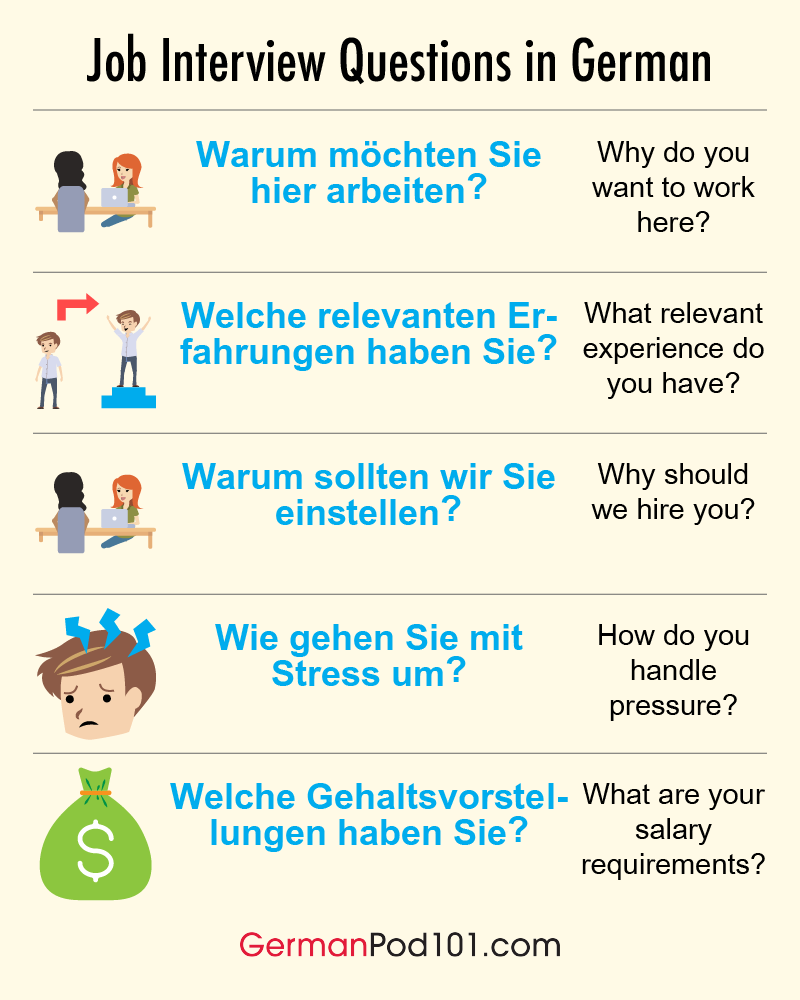 Job Interview Questions in German

Warum möchten Sie hier arbeiten?

Why do you want to work here?

Welche relevanten Erfahrungen haben Sie?

What relevant experience do you have?

Warum sollten wir Sie einstellen?

Why should we hire you?

Wie gehen Sie mit Stress um?

How do you handle pressure?

Welche Gehaltsvorstellungen haben Sie?

What are your salary requirements?

$

GermanPod101.com