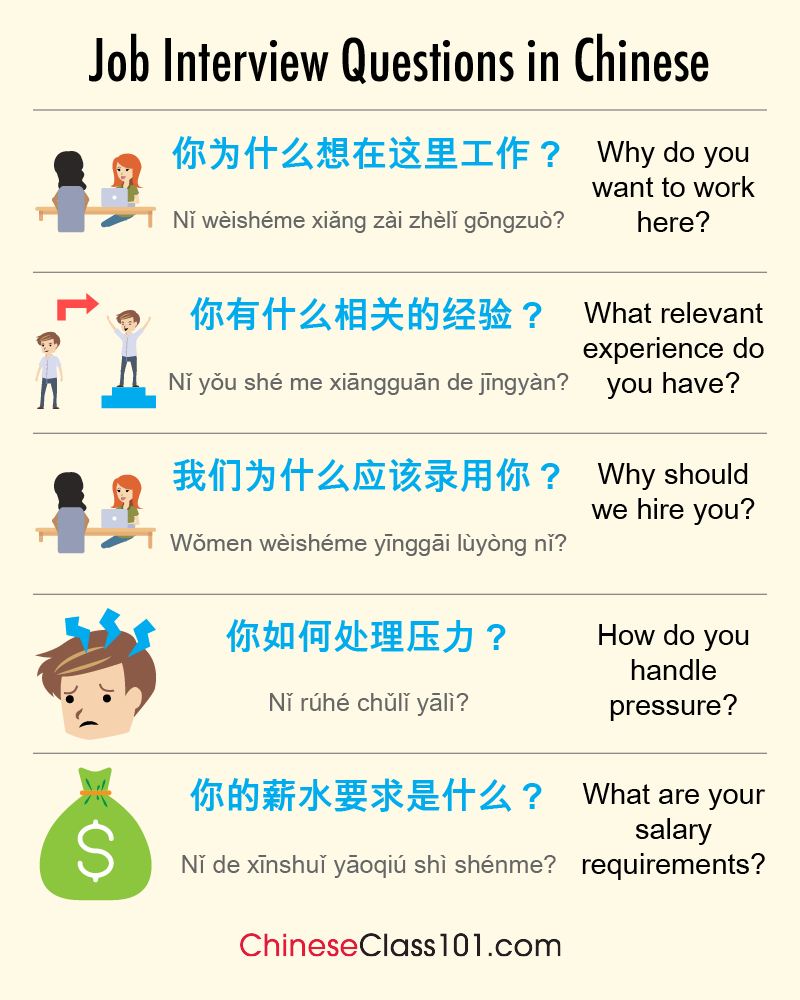 Job Interview Questions in Chinese

你为什么想在这里工作？
Nǐ wèishéme xiǎng zài zhèlǐ gōngzuò?
Why do you want to work here?

你有什么相关的经验？
Nǐ yǒu shé me xiāngguān de jīngyàn?
What relevant experience do you have?

我们为什么应该录用你？
Wǒmen wèishéme yīnggāi lùyòng nǐ?
Why should we hire you?

你如何处理压力？
Nǐ rúhé chǔlǐ yālì?
How do you handle pressure?

你的薪水要求是什么？
Nǐ de xīnshuǐ yāoqiú shì shénme?
What are your salary requirements?

$

ChineseClass101.com