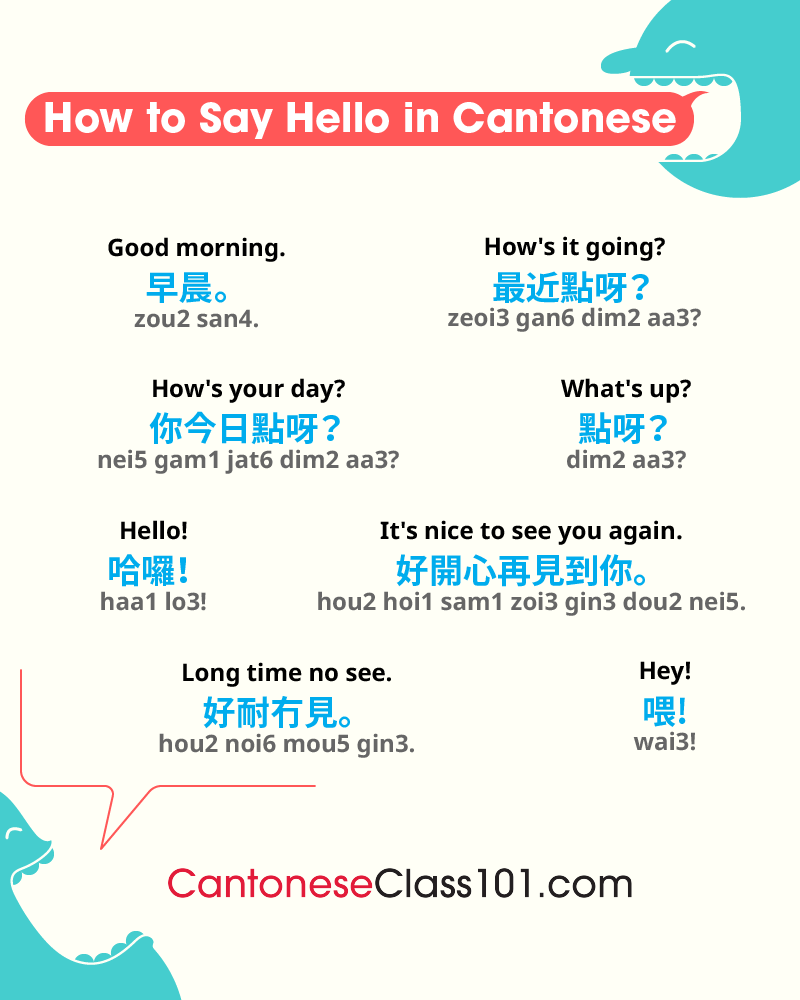 How to Say Hello in Cantonese

Good morning.
早晨。
zou2 san4.

How's it going?
最近點呀？
zeoi3 gan6 dim2 aa3?

How's your day?
你今日點呀？
nei5 gam1 jat6 dim2 aa3?

What's up?
點呀？
dim2 aa3?

Hello!
哈囉！
haa1 lo3!

It's nice to see you again.
好開心再見到你。
hou2 hoi1 sam1 zoi3 gin3 dou2 nei5.

Long time no see.
好耐冇見。
hou2 noi6 mou5 gin3.

Hey!
喂!
wai3!

CantoneseClass101.com