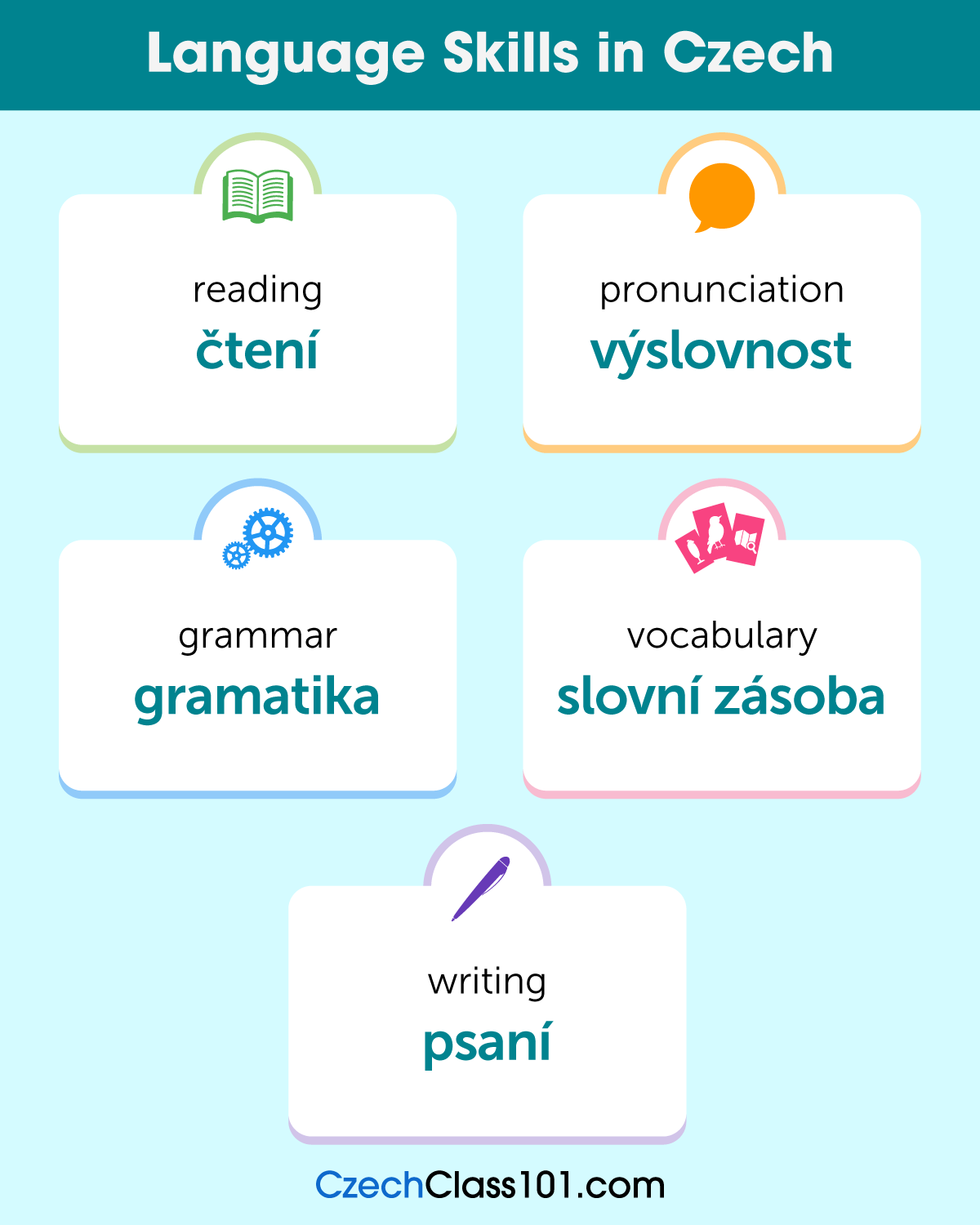 Language Skills in Czech

reading
čtení

pronunciation
výslovnost

grammar
gramatika

vocabulary
slovní zásoba

writing
psaní

CzechClass101.com