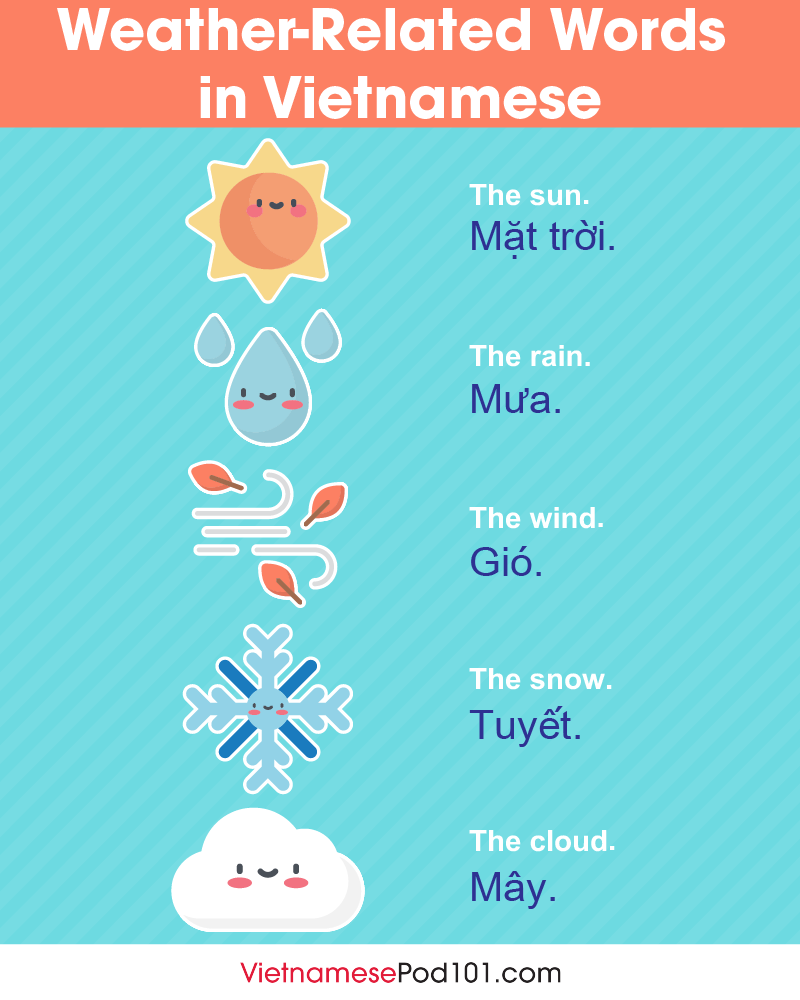 Weather-Related Words in Vietnamese

The sun.
Mặt trời.

The rain.
Mưa.

The wind.
Gió.

The snow.
Tuyết.

The cloud.
Mây.

VietnamesePod101.com