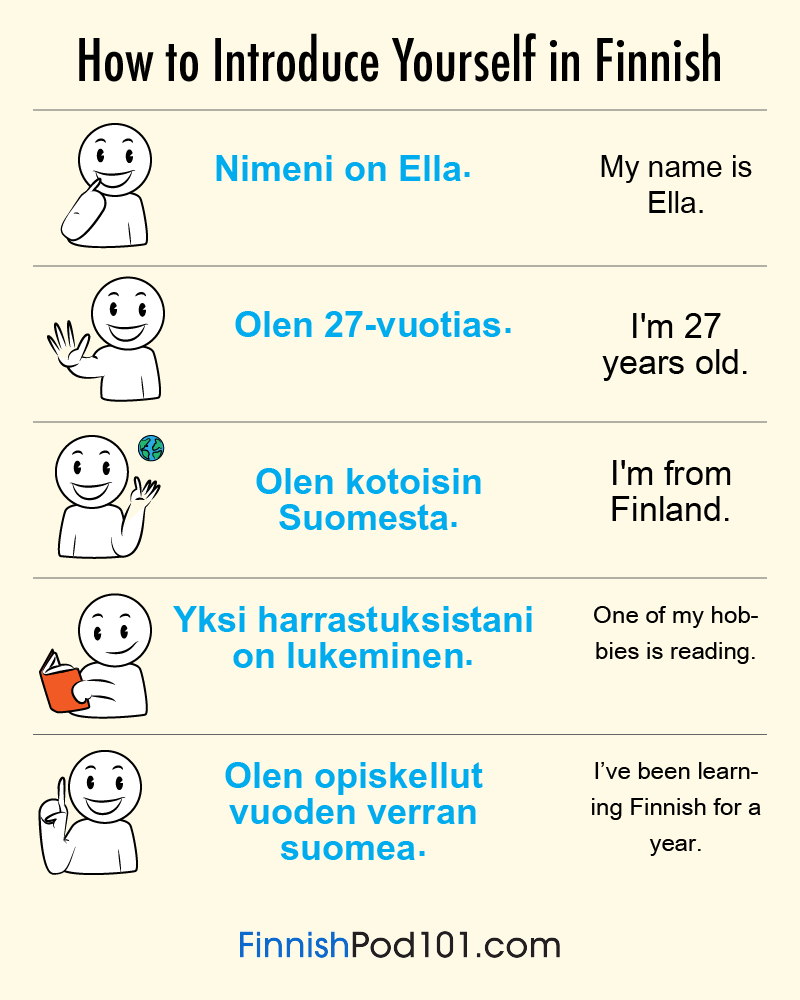 How to Introduce Yourself in Finnish

Nimeni on Ella.

My name is Ella.

Olen 27-vuotias.

I'm 27 years old.

Olen kotoisin Suomesta.

I'm from Finland.

Yksi harrastuksistani on lukeminen.

One of my hobbies is reading.

Olen opiskellut vuoden verran suomea.

I've been learning Finnish for a year.

FinnishPod101.com