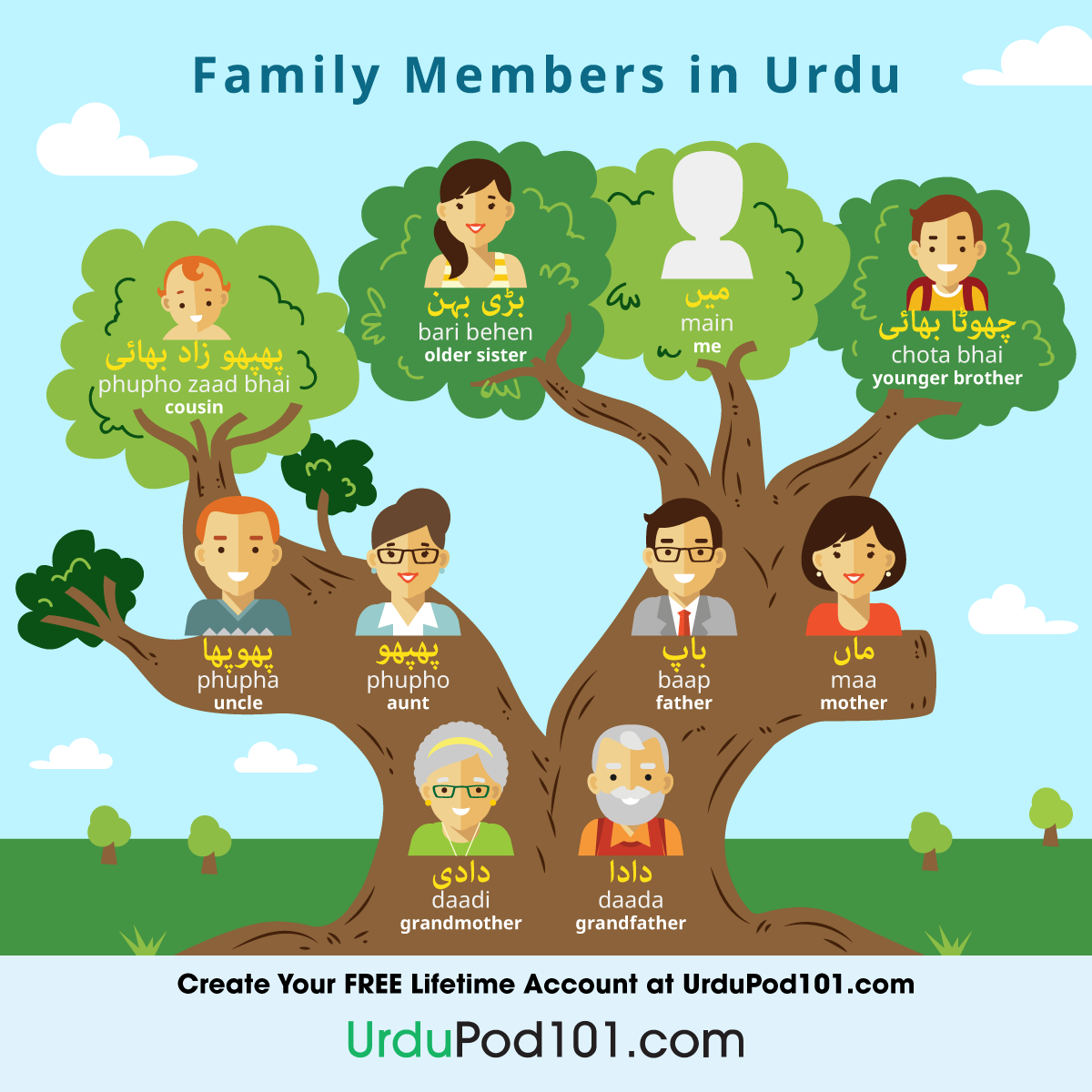 Family Members in Urdu

پھپھو زاد بھائی
phupho zaad bhai
cousin

بڑی بہن
bari behen
older sister

میں
main
me

چھوٹا بھائی
chota bhai
younger brother

پھوپھا
phupha
uncle

پھپھو
phupho
aunt

باپ
baap
father

ماں
maa
mother

دادی
daadi
grandmother

دادا
daada
grandfather

Create Your FREE Lifetime Account at UrduPod101.com

UrduPod101.com