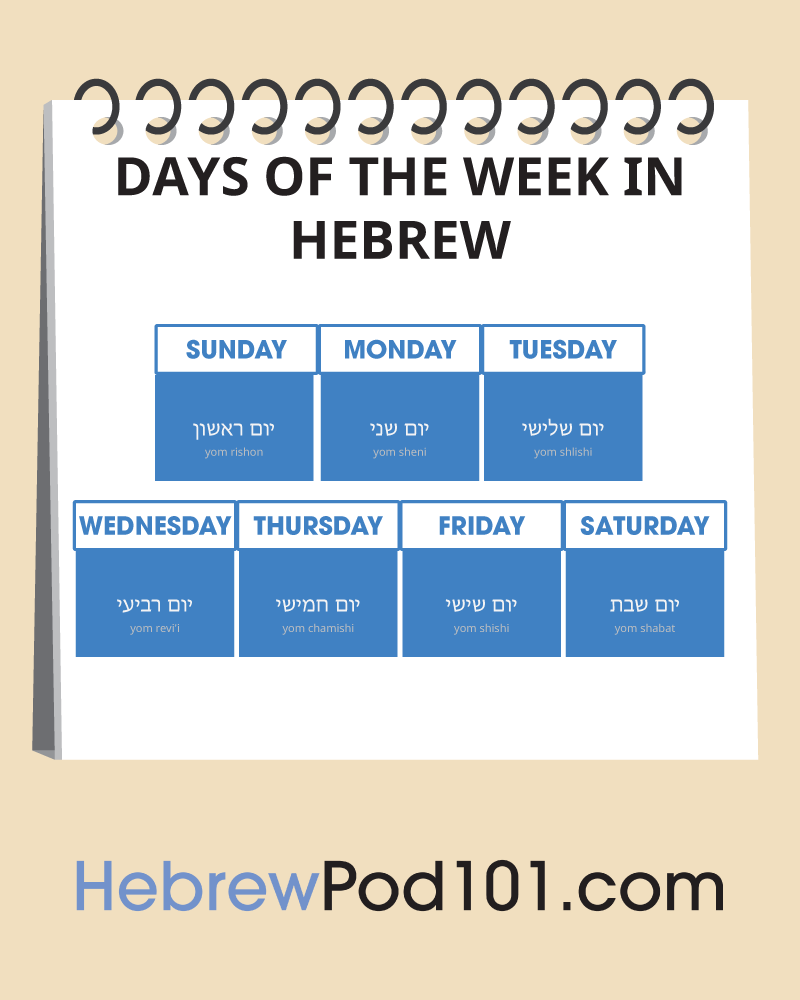 DAYS OF THE WEEK IN HEBREW

SUNDAY
יום ראשון
yom rishon

MONDAY
יום שני
yom sheni

TUESDAY
יום שלישי
yom shlishi

WEDNESDAY
יום רביעי
yom revi'i

THURSDAY
יום חמישי
yom chamishi

FRIDAY
יום שישי
yom shishi

SATURDAY
יום שבת
yom shabat

HebrewPod101.com