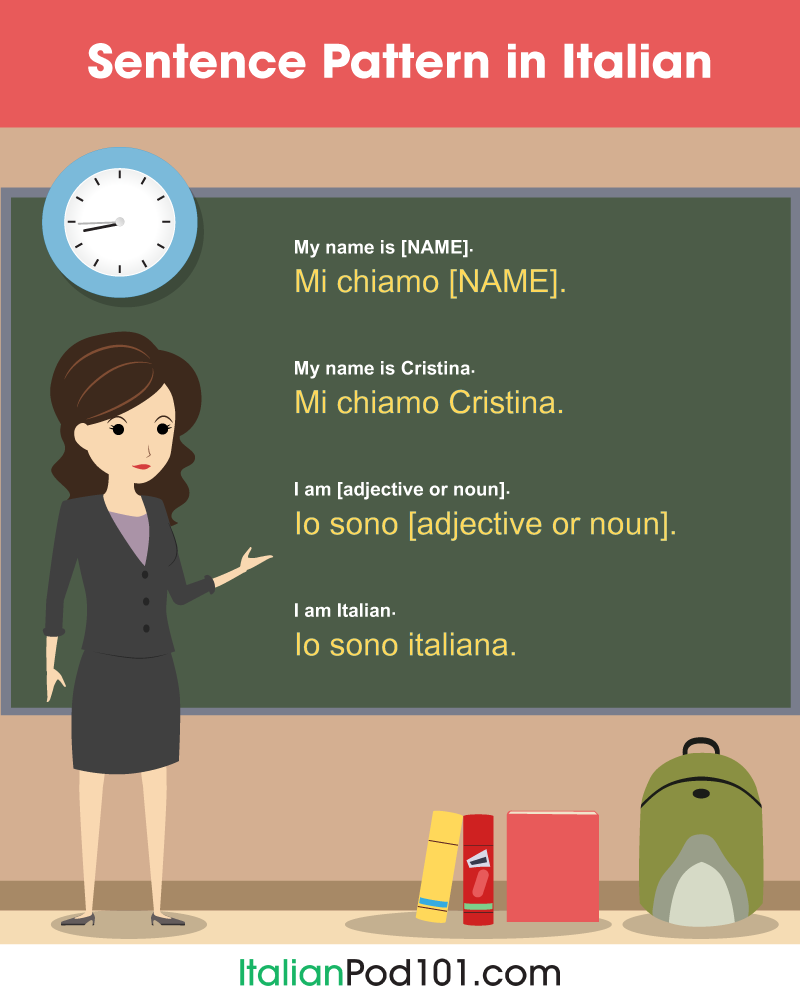 Sentence Pattern in Italian

My name is [NAME].
Mi chiamo [NAME].

My name is Cristina.
Mi chiamo Cristina.

I am [adjective or noun].
Io sono [adjective or noun].

I am Italian.
Io sono italiana.

ItalianPod101.com