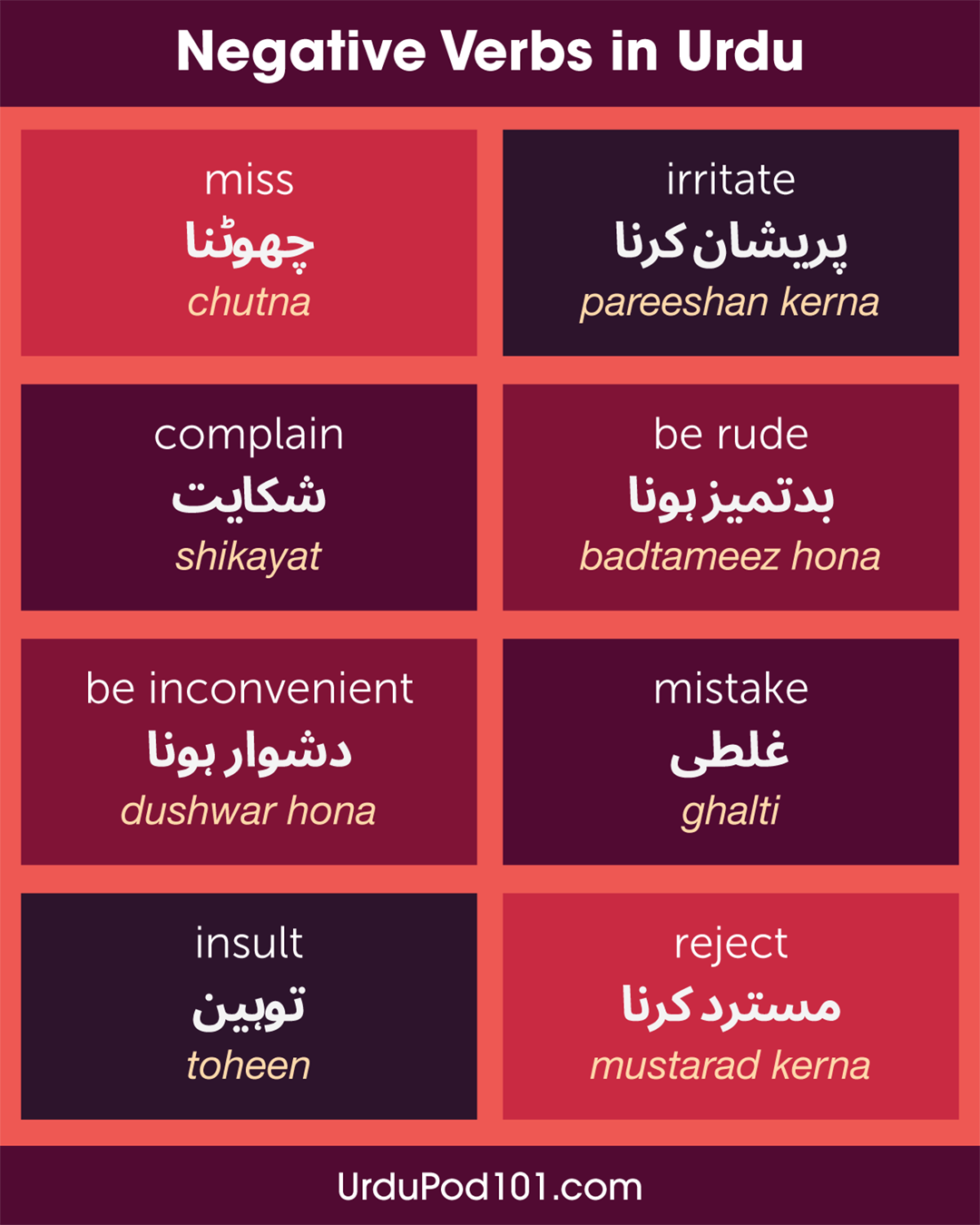 Negative Verbs in Urdu

miss
چھوٹنا
chutna

irritate
پریشان کرنا
pareeshan kerna

complain
شکایت
shikayat

be rude
بدتمیز ہونا
badtameez hona

be inconvenient
دشوار ہونا
dushwar hona

mistake
غلطی
ghalti

insult
توہین
toheen

reject
مسترد کرنا
mustarad kerna

UrduPod101.com