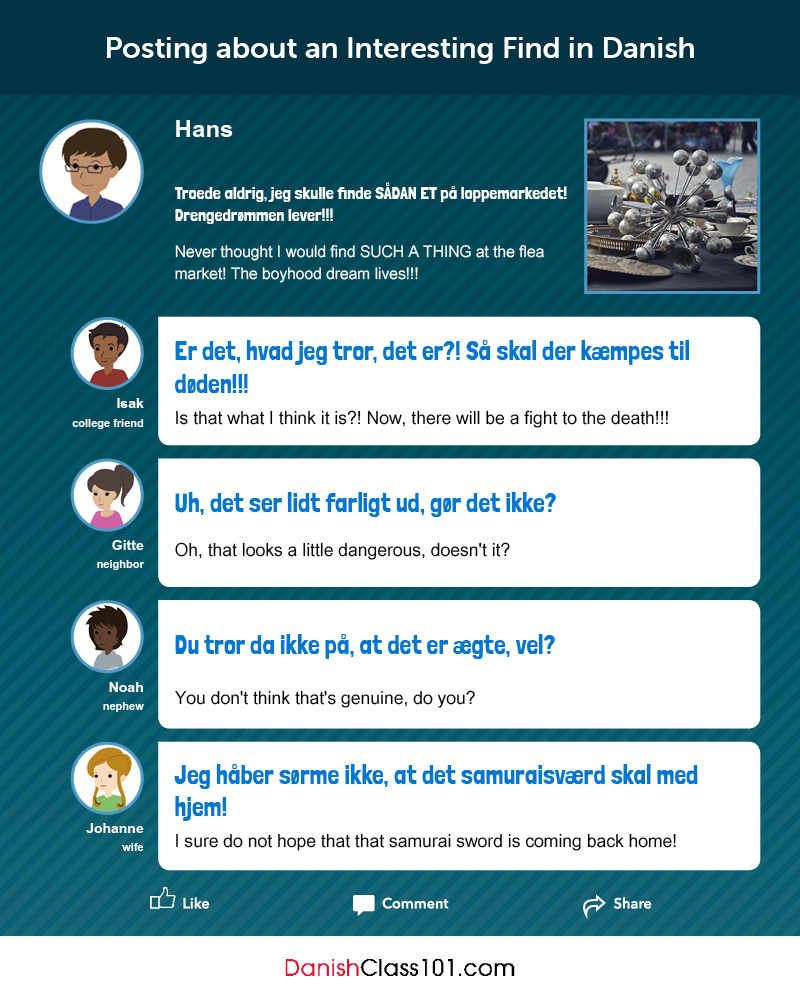 Posting about an Interesting Find in Danish

Hans

Troede aldrig, jeg skulle finde SÅDAN ET på loppemarkedet! Drengedrømmen lever!!!

Never thought I would find SUCH A THING at the flea market! The boyhood dream lives!!!

Isak
college friend

Er det, hvad jeg tror, det er?! Så skal der kæmpes til døden!!!

Is that what I think it is?! Now, there will be a fight to the death!!!

Gitte
neighbor

Uh, det ser lidt farligt ud, gør det ikke?

Oh, that looks a little dangerous, doesn't it?

Noah
nephew

Du tror da ikke på, at det er ægte, vel?

You don't think that's genuine, do you?

Johanne
wife

Jeg håber sørme ikke, at det samuraisværd skal med hjem!

I sure do not hope that that samurai sword is coming back home!

Like
Comment
Share

DanishClass101.com