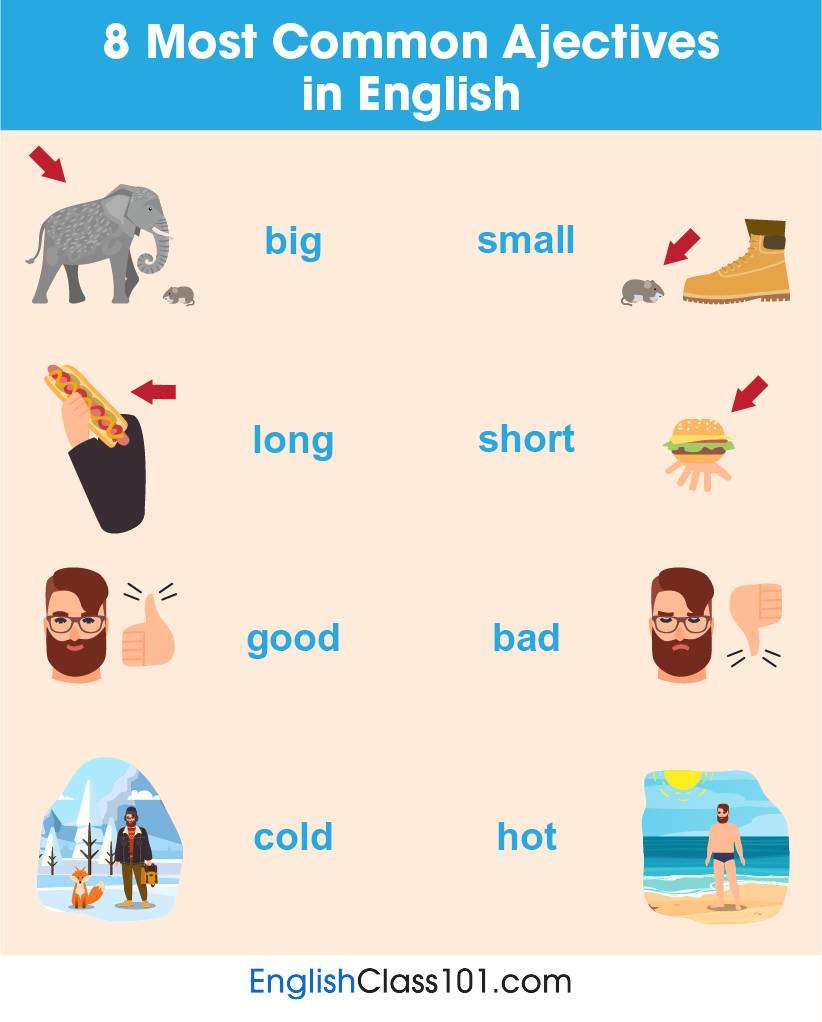 8 Most Common Ajectives in English

big

small

long

short

good

bad

cold

hot

EnglishClass101.com