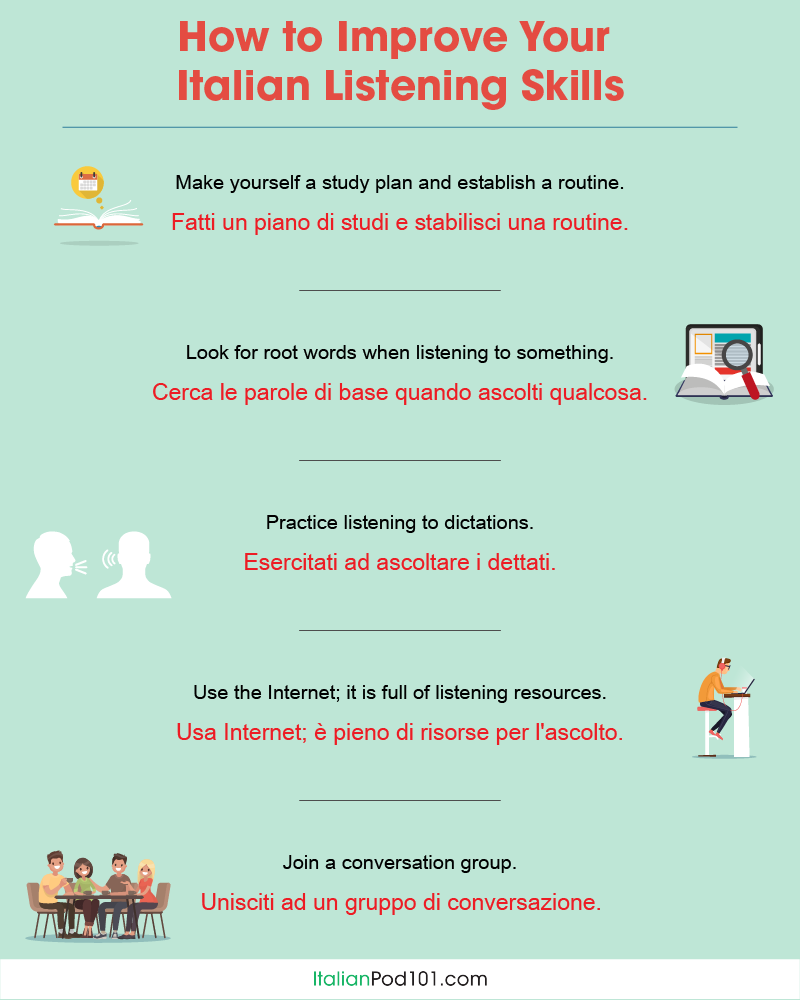 How to Improve Your Italian Listening Skills

Make yourself a study plan and establish a routine.

Fatti un piano di studi e stabilisci una routine.

Look for root words when listening to something.

Cerca le parole di base quando ascolti qualcosa.

Practice listening to dictations.

Esercitati ad ascoltare i dettati.

Use the Internet; it is full of listening resources.

Usa Internet; è pieno di risorse per l'ascolto.

Join a conversation group.

Unisciti ad un gruppo di conversazione.

ItalianPod101.com