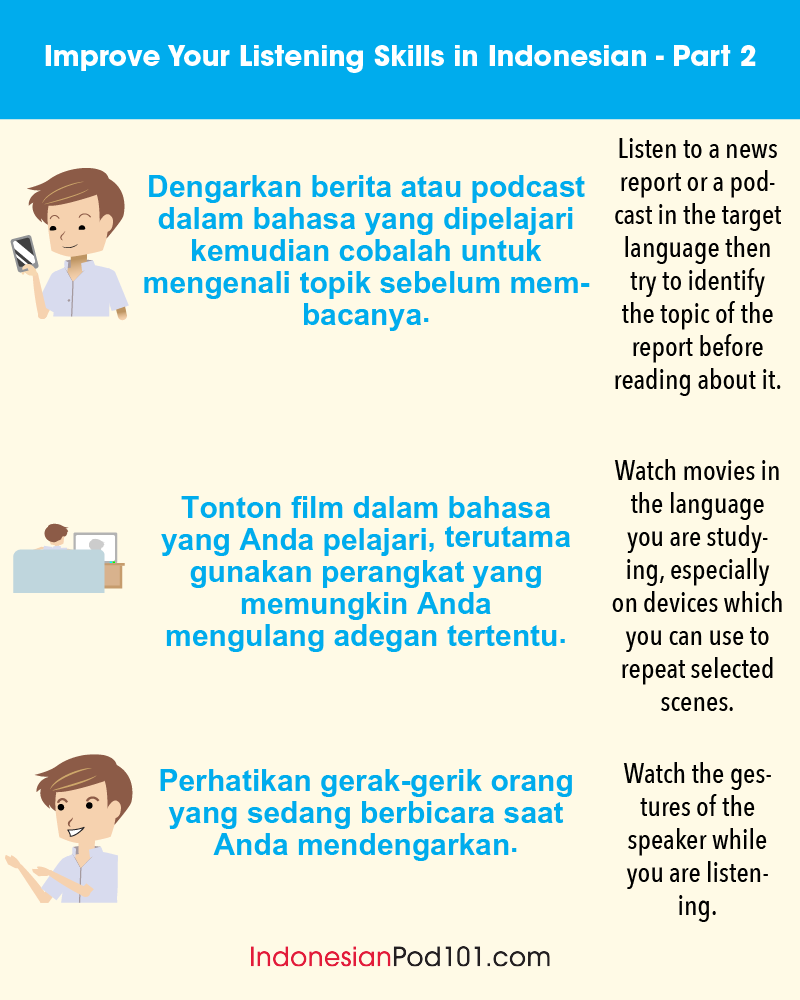 Improve Your Listening Skills in Indonesian - Part 2

Dengarkan berita atau podcast dalam bahasa yang dipelajari kemudian cobalah untuk mengenali topik sebelum membacanya.

Listen to a news report or a podcast in the target language then try to identify the topic of the report before reading about it.

Tonton film dalam bahasa yang Anda pelajari, terutama gunakan perangkat yang memungkin Anda mengulang adegan tertentu.

Watch movies in the language you are studying, especially on devices which you can use to repeat selected scenes.

Perhatikan gerak-gerik orang yang sedang berbicara saat Anda mendengarkan.

Watch the gestures of the speaker while you are listening.

IndonesianPod101.com