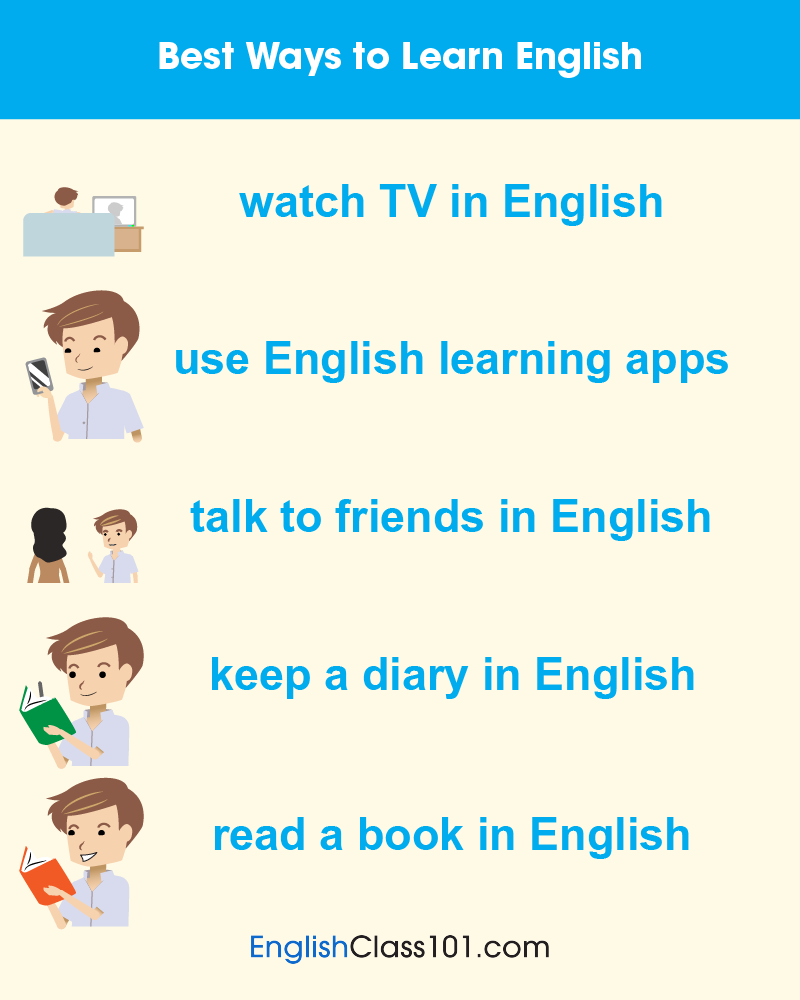 Best Ways to Learn English

watch TV in English

use English learning apps

talk to friends in English

keep a diary in English

read a book in English

EnglishClass101.com