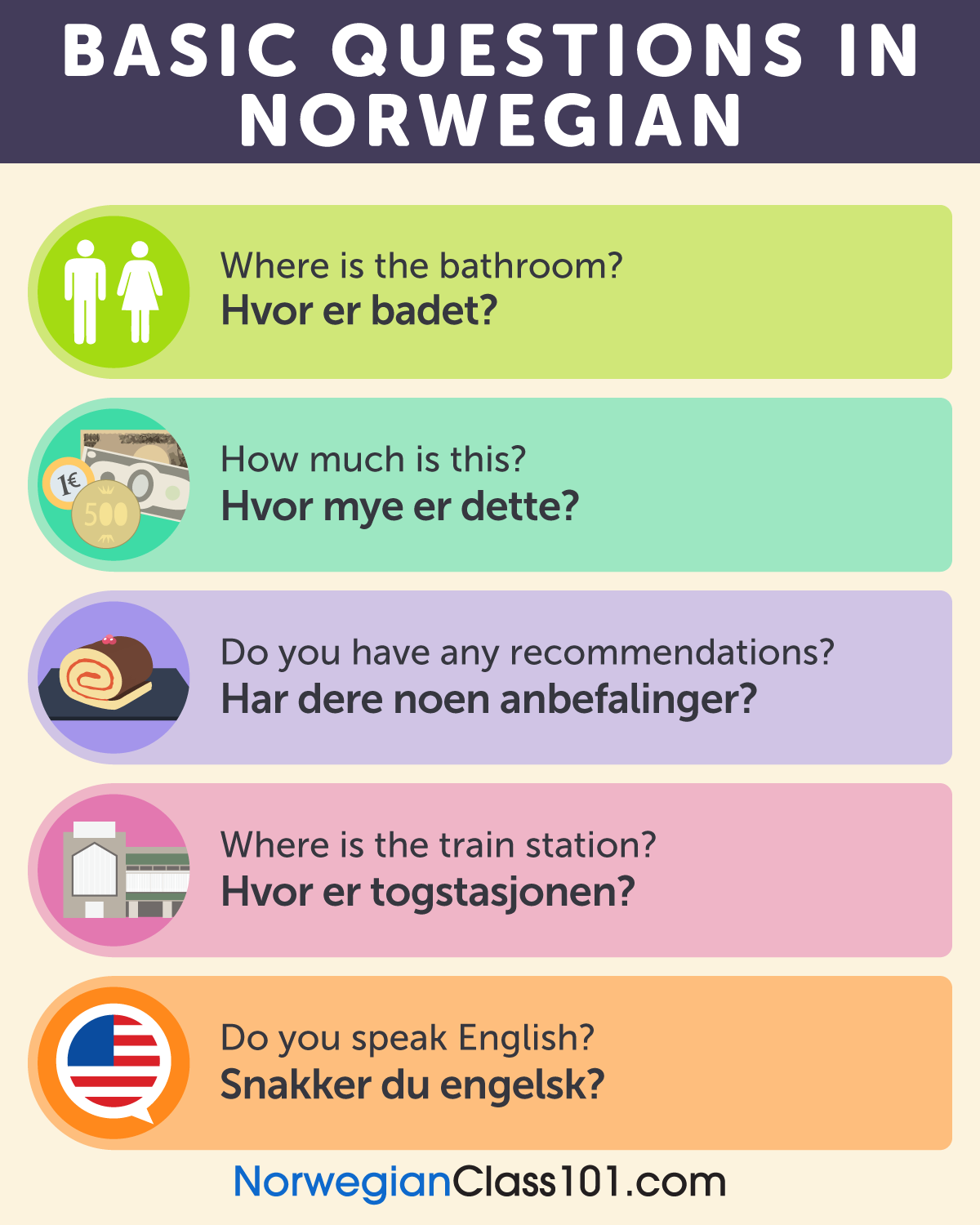 BASIC QUESTIONS IN NORWEGIAN

Where is the bathroom?
Hvor er badet?

1€
500

How much is this?
Hvor mye er dette?

Do you have any recommendations?
Har dere noen anbefalinger?

Where is the train station?
Hvor er togstasjonen?

Do you speak English?
Snakker du engelsk?

NorwegianClass101.com