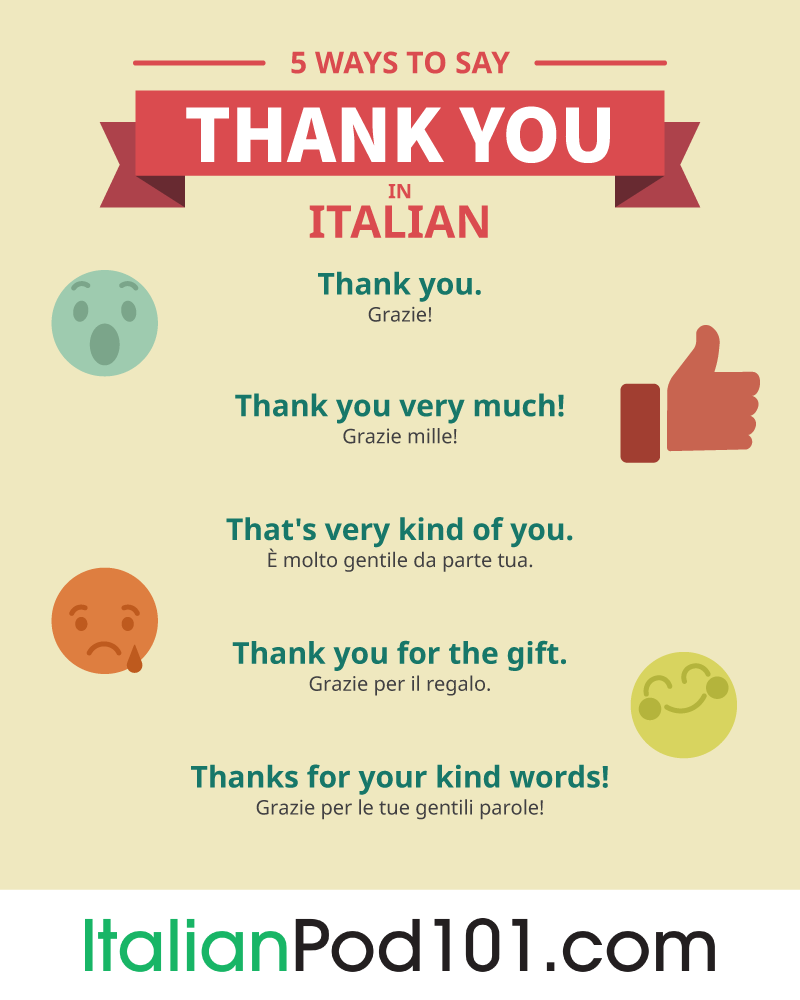 5 WAYS TO SAY
THANK YOU
IN
ITALIAN

Thank you.
Grazie!

Thank you very much!
Grazie mille!

That's very kind of you.
È molto gentile da parte tua.

Thank you for the gift.
Grazie per il regalo.

Thanks for your kind words!
Grazie per le tue gentili parole!

ItalianPod101.com