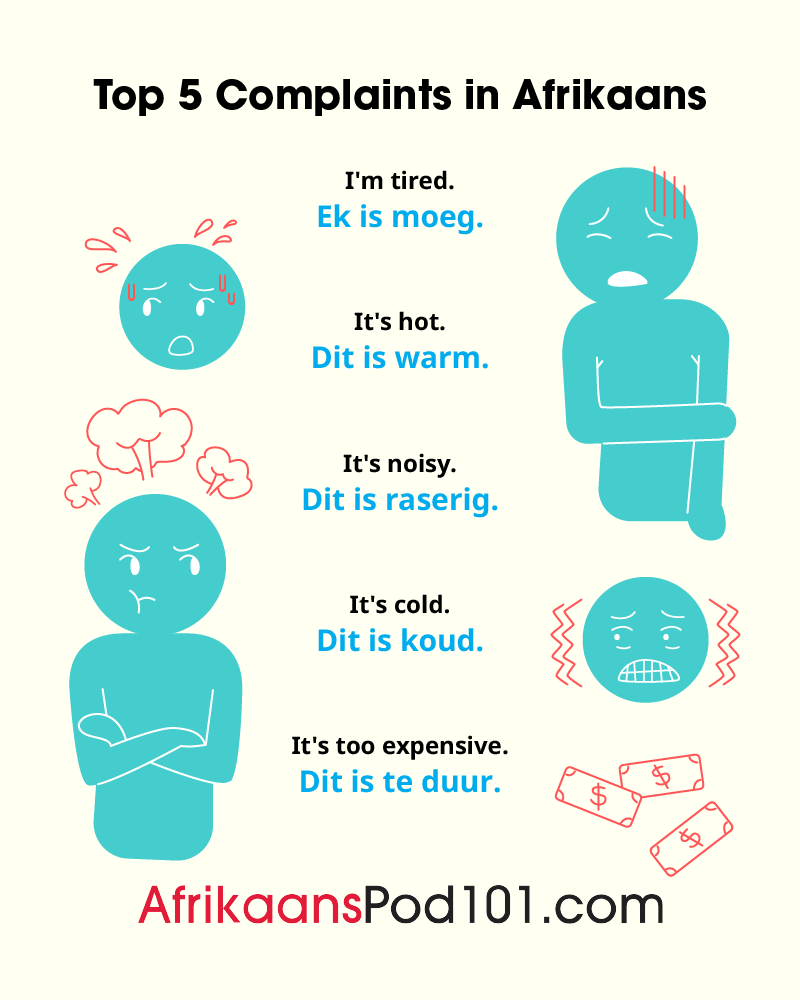 Top 5 Complaints in Afrikaans

I'm tired.
Ek is moeg.

It's hot.
Dit is warm.

It's noisy.
Dit is raserig.

It's cold.
Dit is koud.

It's too expensive.
Dit is te duur.

$
$
$

AfrikaansPod101.com